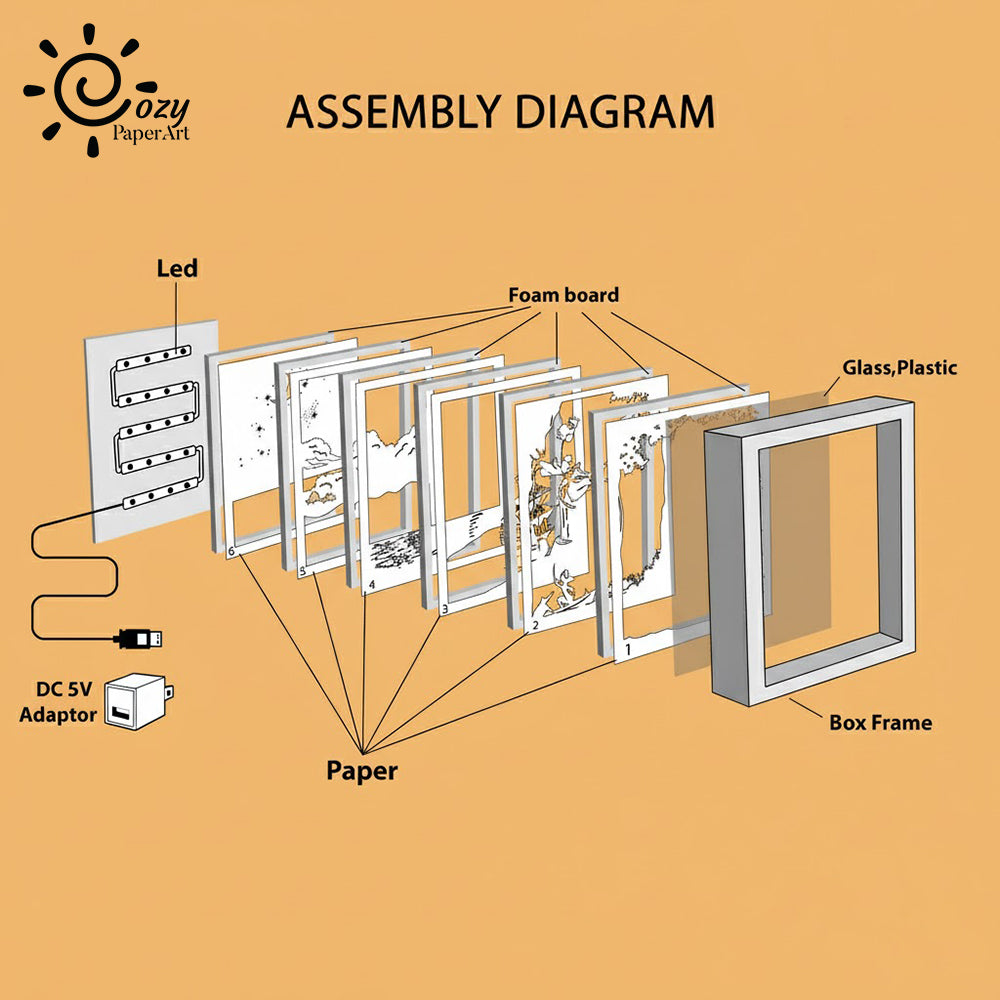 ozy
PaperArt

ASSEMBLY DIAGRAM

Led

Foam board

Glass,Plastic

6
5
4
3
2
1

DC 5V
Adaptor

Paper

Box Frame